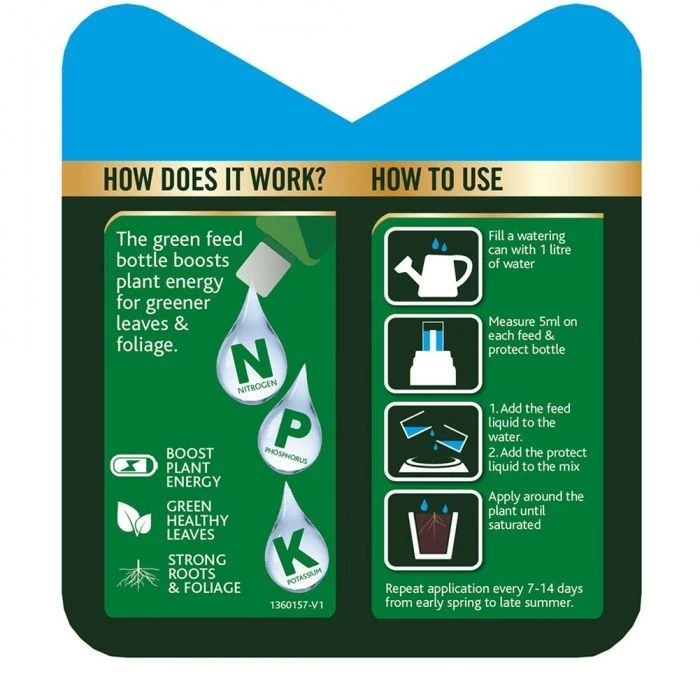 HOW DOES IT WORK?

The green feed bottle boosts plant energy for greener leaves & foliage.

N
NITROGEN

P
PHOSPHORUS

K
POTASSIUM

BOOST PLANT ENERGY

GREEN HEALTHY LEAVES

STRONG ROOTS & FOLIAGE

1360157-V1

HOW TO USE

Fill a watering can with 1 litre of water

Measure 5ml on each feed & protect bottle

1. Add the feed liquid to the water.
2. Add the protect liquid to the mix

Apply around the plant until saturated

Repeat application every 7-14 days from early spring to late summer.